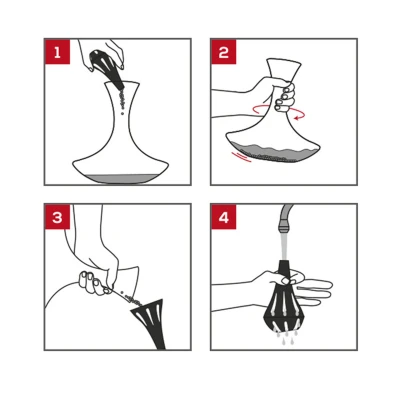 1

2

3

4