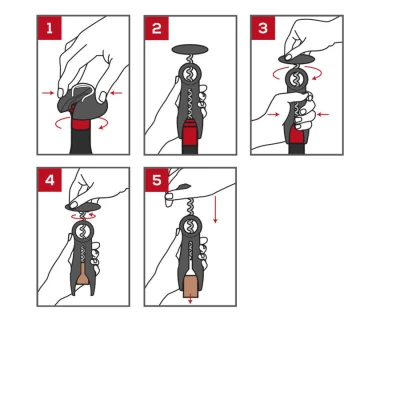 1

2

3

4

5