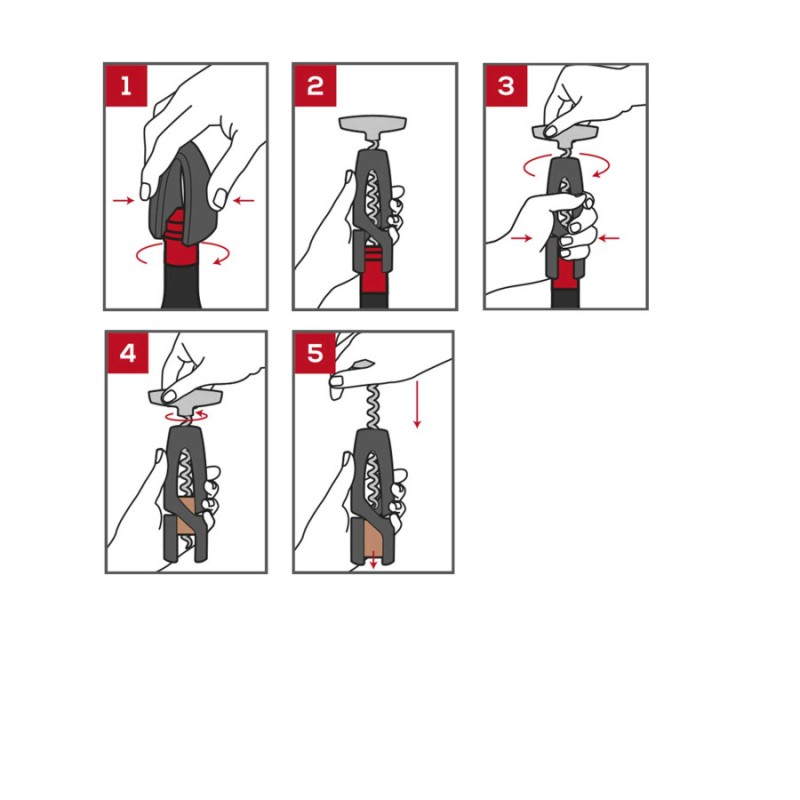 1

2

3

4

5