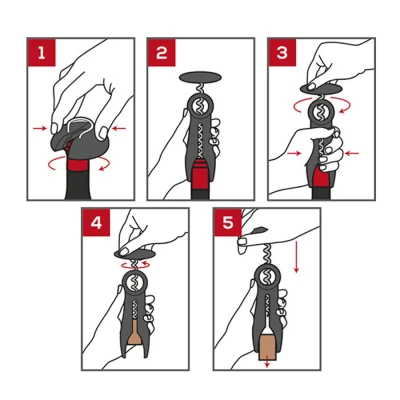 1
2
3
4
5